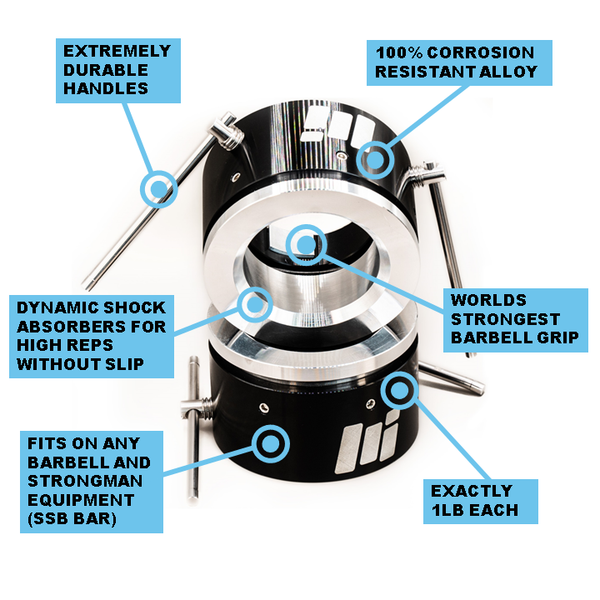 EXTREMELY DURABLE HANDLES

100% CORROSION RESISTANT ALLOY

DYNAMIC SHOCK ABSORBERS FOR HIGH REPS WITHOUT SLIP

WORLDS STRONGEST BARBELL GRIP

FITS ON ANY BARBELL AND STRONGMAN EQUIPMENT (SSB BAR)

EXACTLY 1LB EACH