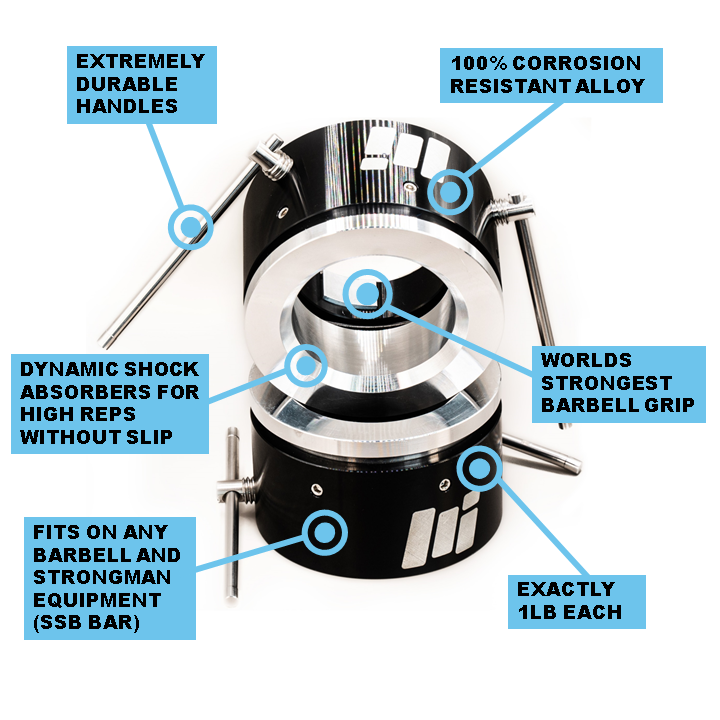 EXTREMELY DURABLE HANDLES

100% CORROSION RESISTANT ALLOY

DYNAMIC SHOCK ABSORBERS FOR HIGH REPS WITHOUT SLIP

WORLDS STRONGEST BARBELL GRIP

FITS ON ANY BARBELL AND STRONGMAN EQUIPMENT (SSB BAR)

EXACTLY 1LB EACH